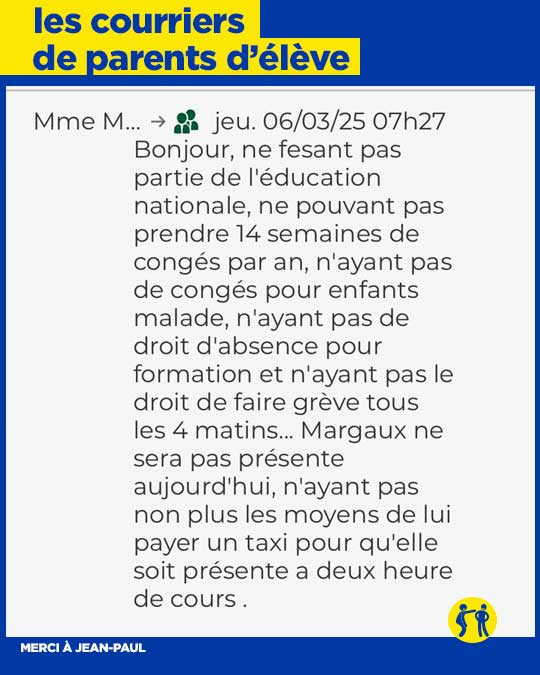 les courriers
de parents d'élève

Mme M... → jeu. 06/03/25 07h27

Bonjour, ne fesant pas partie de l'éducation nationale, ne pouvant pas prendre 14 semaines de congés par an, n'ayant pas de congés pour enfants malade, n'ayant pas de droit d'absence pour formation et n'ayant pas le droit de faire grève tous les 4 matins... Margaux ne sera pas présente aujourd'hui, n'ayant pas non plus les moyens de lui payer un taxi pour qu'elle soit présente a deux heure de cours .

MERCI À JEAN-PAUL